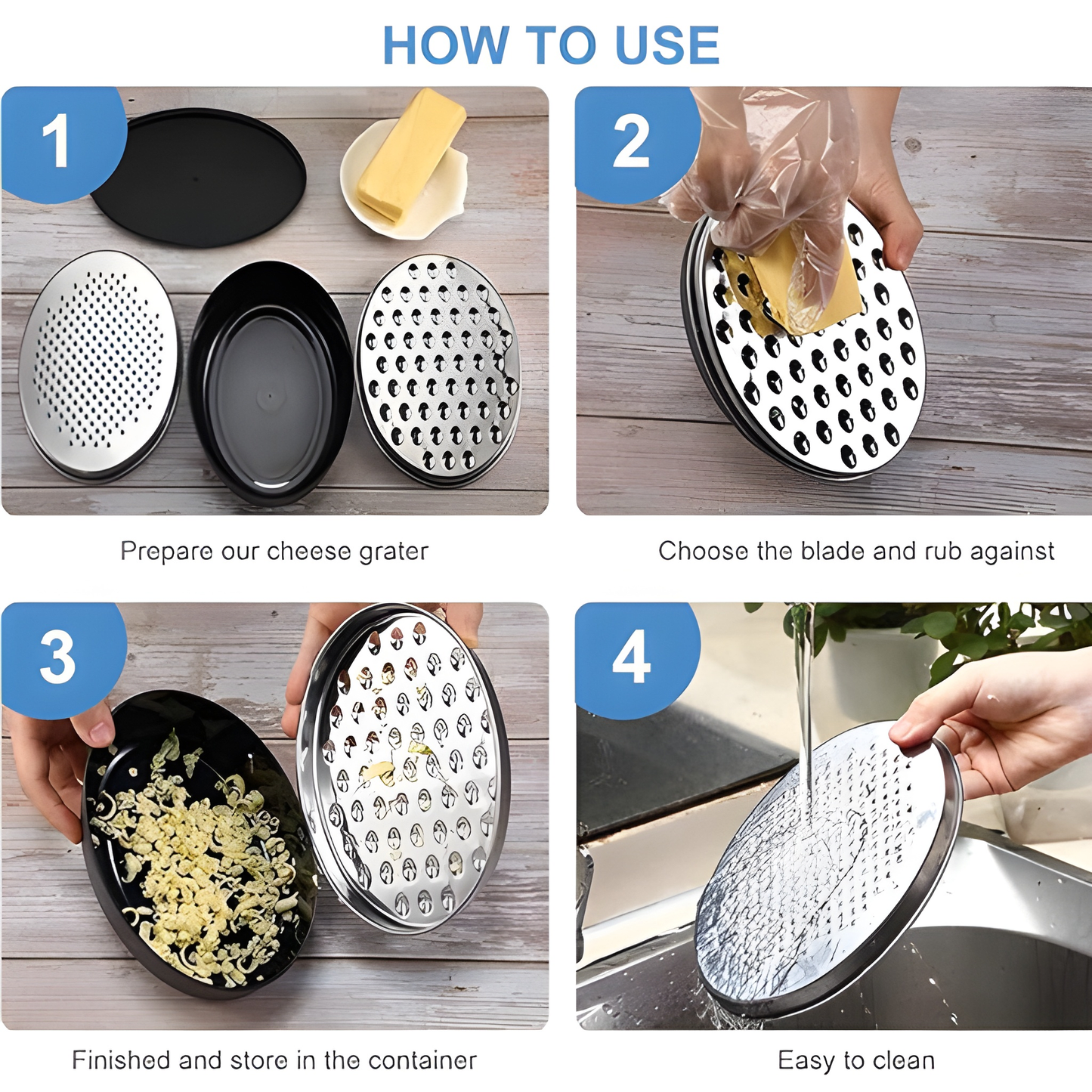 HOW TO USE

1

Prepare our cheese grater

2

Choose the blade and rub against

3

Finished and store in the container

4

Easy to clean